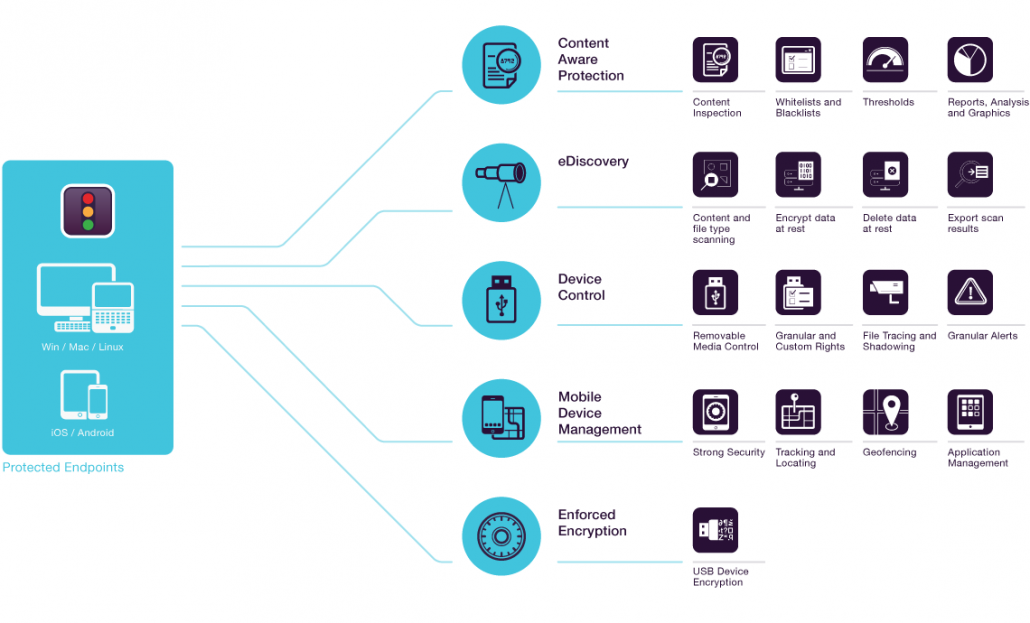 Win / Mac / Linux

iOS / Android

Protected Endpoints

Content Aware Protection

Content Inspection

Whitelists and Blacklists

Thresholds

Reports, Analysis and Graphics

eDiscovery

Content and file type scanning

Encrypt data at rest

Delete data at rest

Export scan results

Device Control

Removable Media Control

Granular and Custom Rights

File Tracing and Shadowing

Granular Alerts

Mobile Device Management

Strong Security

Tracking and Locating

Geofencing

Application Management

Enforced Encryption

USB Device Encryption